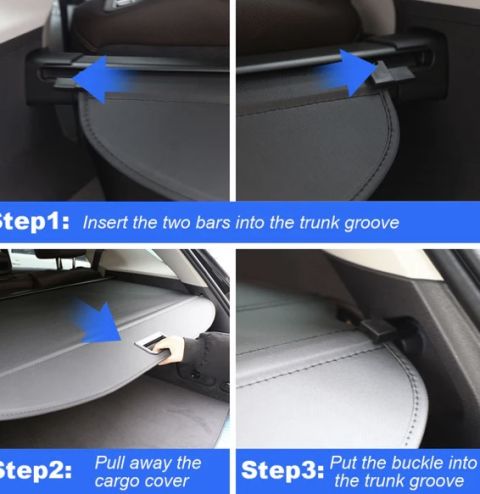 tep1: Insert the two bars into the trunk groove

tep2: Pull away the cargo cover

Step3: Put the buckle into the trunk groove