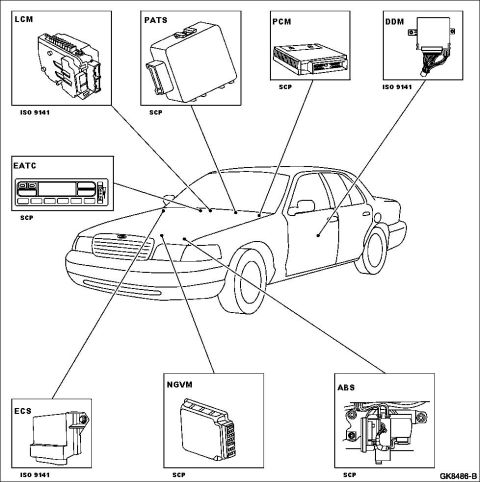 LCM

ISO 9141

PATS

SCP

PCM

SCP

DDM

ISO 9141

EATC

SCP

ECS

ISO 9141

NGVM

SCP

ABS

SCP

GK8486-B