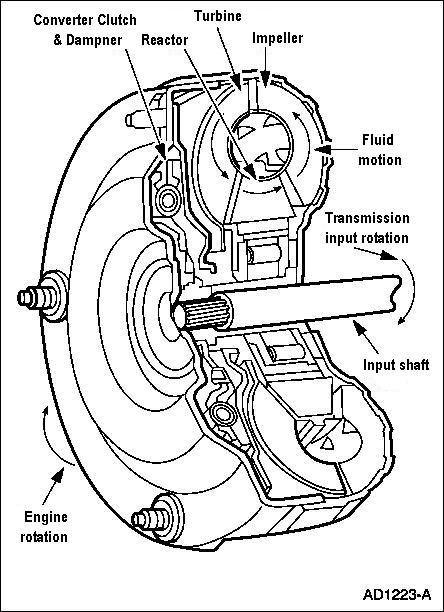 Converter Clutch & Dampner

Turbine

Reactor

Impeller

Fluid motion

Transmission input rotation

Input shaft

Engine rotation

AD1223-A