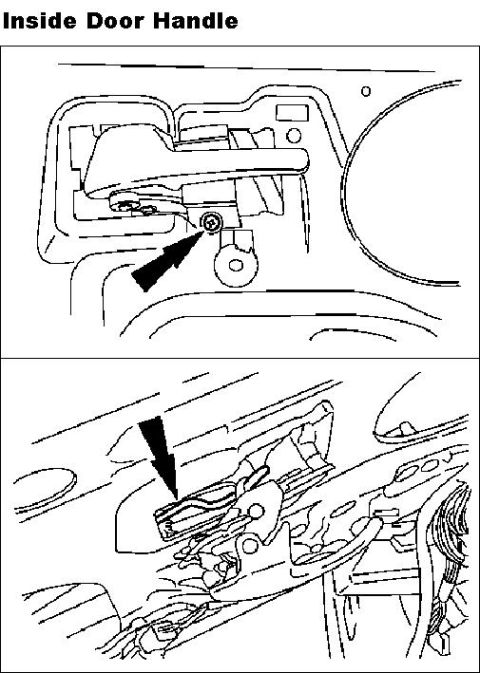 Inside Door Handle