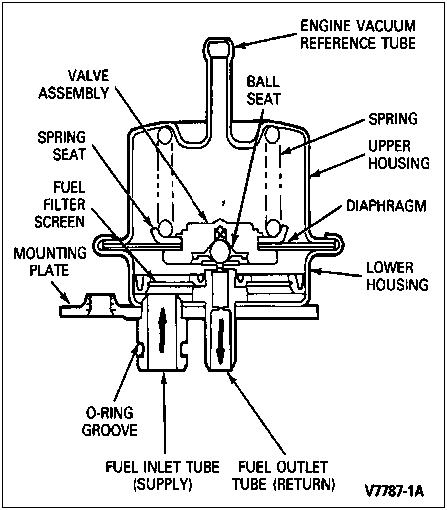 ENGINE VACUUM REFERENCE TUBE

VALVE ASSEMBLY

BALL SEAT

SPRING

SPRING SEAT

UPPER HOUSING

FUEL FILTER SCREEN

DIAPHRAGM

MOUNTING PLATE

LOWER HOUSING

O-RING GROOVE

FUEL INLET TUBE (SUPPLY)

FUEL OUTLET TUBE (RETURN)

V7787-1A