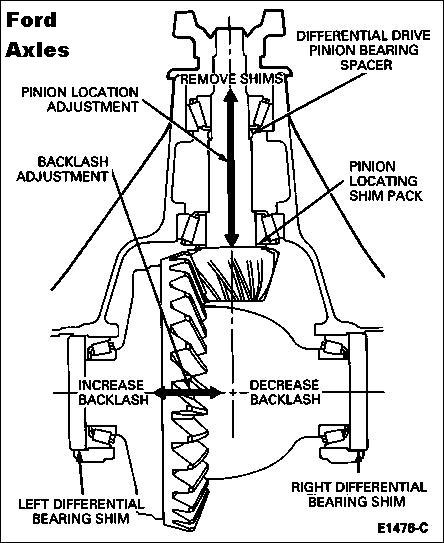 Ford Axles

DIFFERENTIAL DRIVE PINION BEARING SPACER

REMOVE SHIMS

PINION LOCATION ADJUSTMENT

BACKLASH ADJUSTMENT

PINION LOCATING SHIM PACK

INCREASE BACKLASH

DECREASE BACKLASH

LEFT DIFFERENTIAL BEARING SHIM

RIGHT DIFFERENTIAL BEARING SHIM

E1476-C