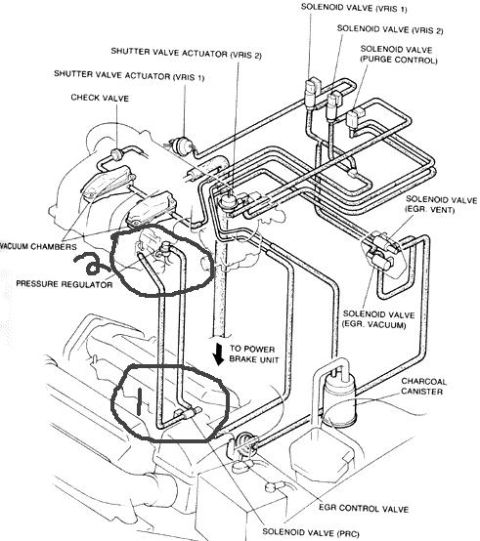 SOLENOID VALVE (VRIS 1)
SOLENOID VALVE (VRIS 2)
SOLENOID VALVE (PURGE CONTROL)
SHUTTER VALVE ACTUATOR (VRIS 2)
SHUTTER VALVE ACTUATOR (VRIS 1)
CHECK VALVE
SOLENOID VALVE (EGR. VENT)
VACUUM CHAMBERS
2
PRESSURE REGULATOR
SOLENOID VALVE (EGR. VACUUM)
TO POWER BRAKE UNIT
CHARCOAL CANISTER
1
EGR CONTROL VALVE
SOLENOID VALVE (PRC)