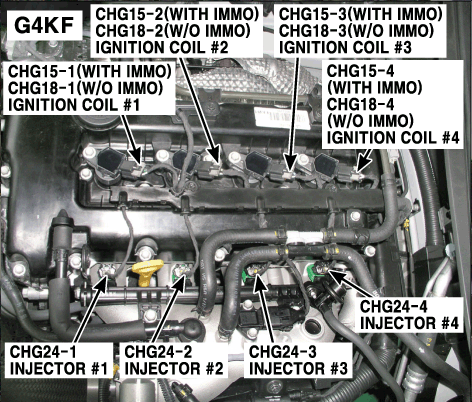 G4KF

CHG15-2(WITH IMMO)
CHG18-2(W/O IMMO)
IGNITION COIL #2

CHG15-3(WITH IMMO)
CHG18-3(W/O IMMO)
IGNITION COIL #3

CHG15-1(WITH IMMO)
CHG18-1(W/O IMMO)
IGNITION COIL #1

CHG15-4
(WITH IMMO)
CHG18-4
(W/O IMMO)
IGNITION COIL #4

CHG24-4
INJECTOR #4

CHG24-1
INJECTOR #1

CHG24-2
INJECTOR #2

CHG24-3
INJECTOR #3