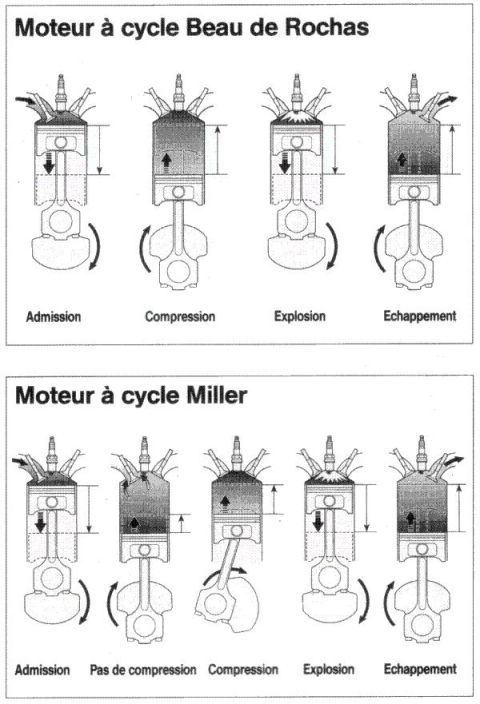 Moteur à cycle Beau de Rochas

Admission Compression Explosion Echappement

Moteur à cycle Miller

Admission Pas de compression Compression Explosion Echappement