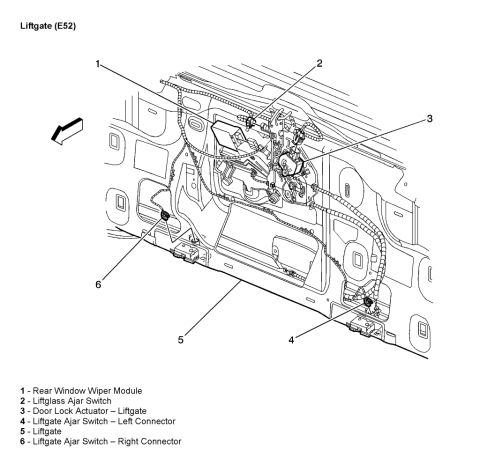 Liftgate (E52)

1
2
3
6
5
4

1 - Rear Window Wiper Module
2 - Liftglass Ajar Switch
3 - Door Lock Actuator – Liftgate
4 - Liftgate Ajar Switch – Left Connector
5 - Liftgate
6 - Liftgate Ajar Switch – Right Connector