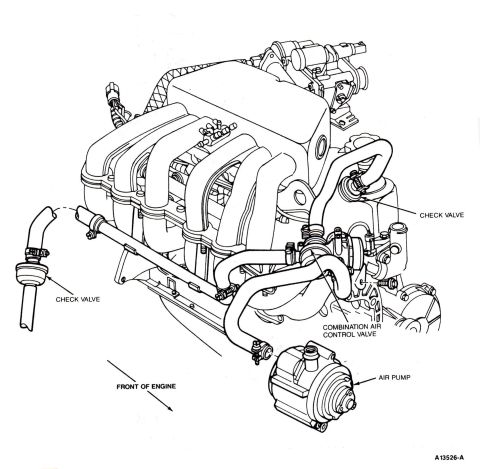 CHECK VALVE

CHECK VALVE

COMBINATION AIR CONTROL VALVE

AIR PUMP

FRONT OF ENGINE

A13526-A