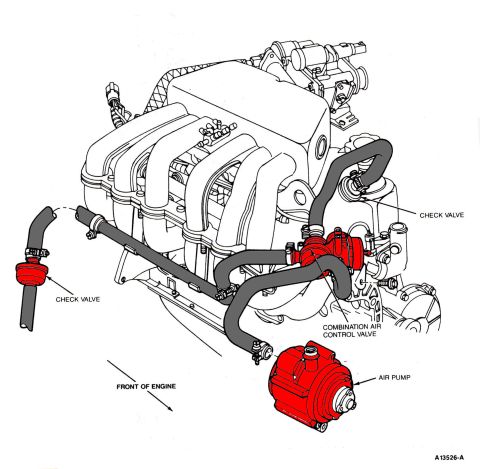 CHECK VALVE

CHECK VALVE

COMBINATION AIR CONTROL VALVE

AIR PUMP

FRONT OF ENGINE

A13526-A